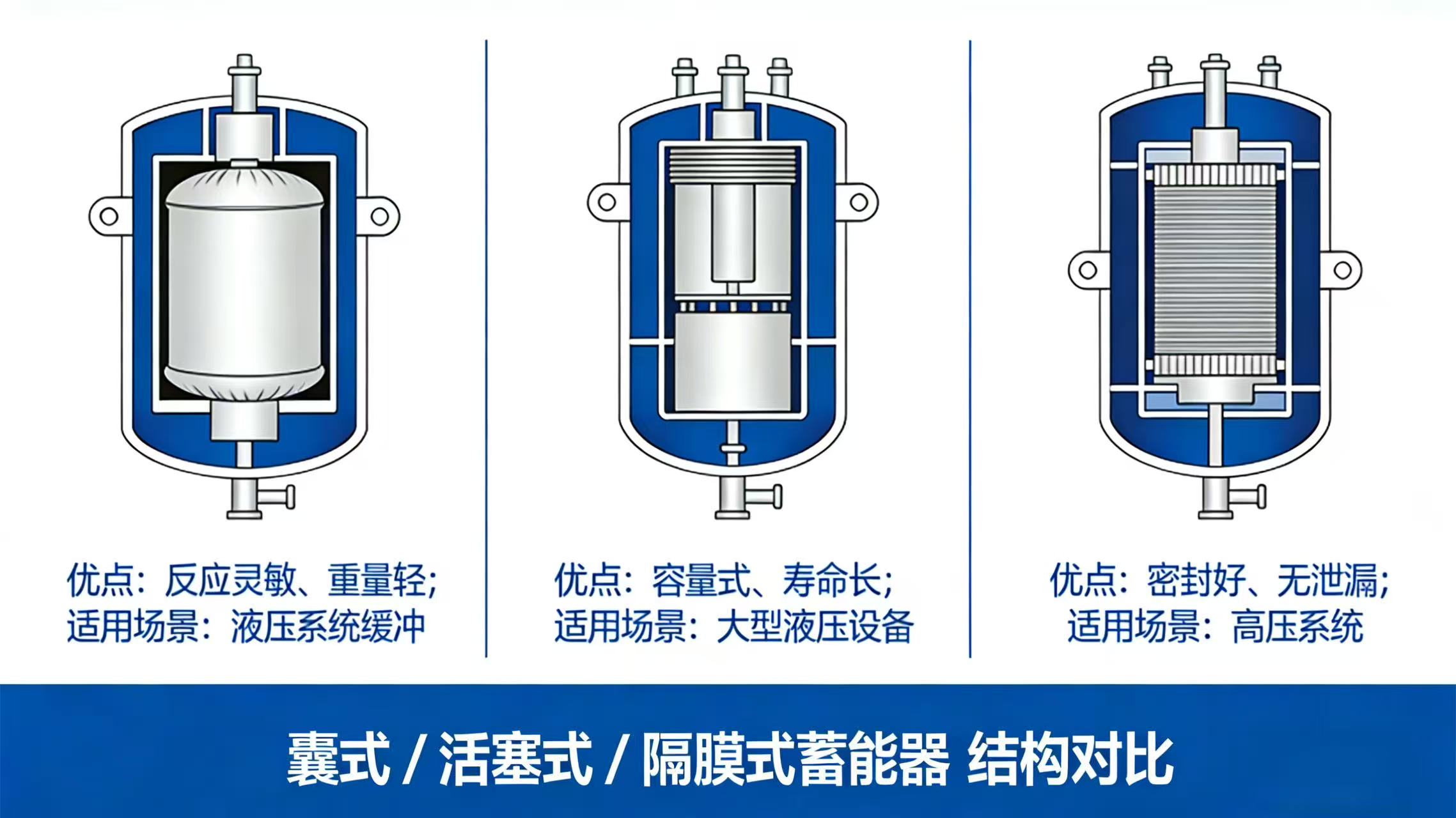 优点：反应灵敏、重量轻；
适用场景：液压系统缓冲

优点：容量式、寿命长；
适用场景：大型液压设备

优点：密封好、无泄漏；
适用场景：高压系统

囊式 / 活塞式 / 隔膜式蓄能器 结构对比